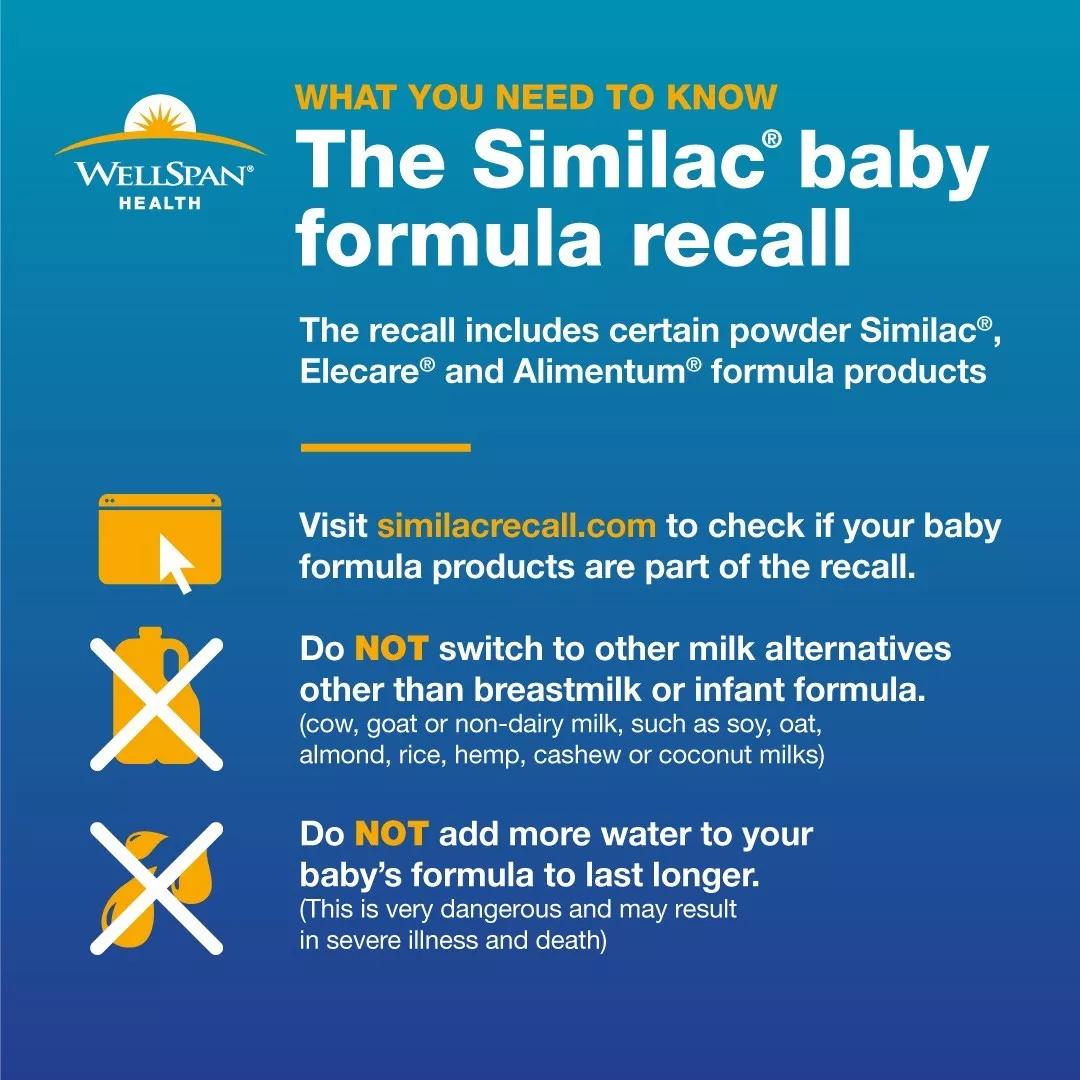 WELLSPAN®
HEALTH

WHAT YOU NEED TO KNOW
The Similac® baby formula recall

The recall includes certain powder Similac®, Elecare® and Alimentum® formula products

Visit similacrecall.com to check if your baby formula products are part of the recall.

Do NOT switch to other milk alternatives other than breastmilk or infant formula.
(cow, goat or non-dairy milk, such as soy, oat, almond, rice, hemp, cashew or coconut milks)

Do NOT add more water to your baby's formula to last longer.
(This is very dangerous and may result in severe illness and death)